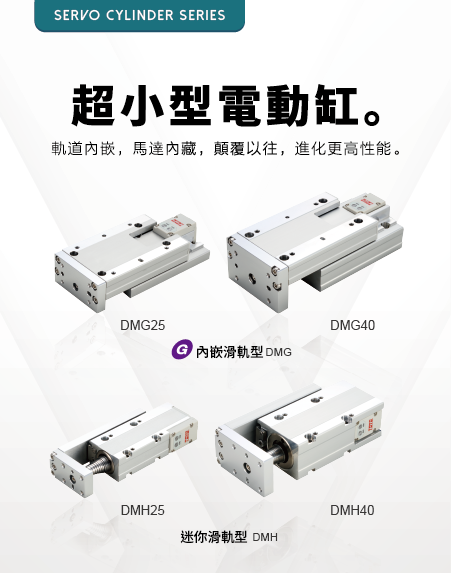 SERVO CYLINDER SERIES

超小型電動缸。

軌道內嵌，馬達內藏，顛覆以往，進化更高性能。

DMG25

DMG40

G 內嵌滑軌型 DMG

DMH25

DMH40

迷你滑軌型 DMH